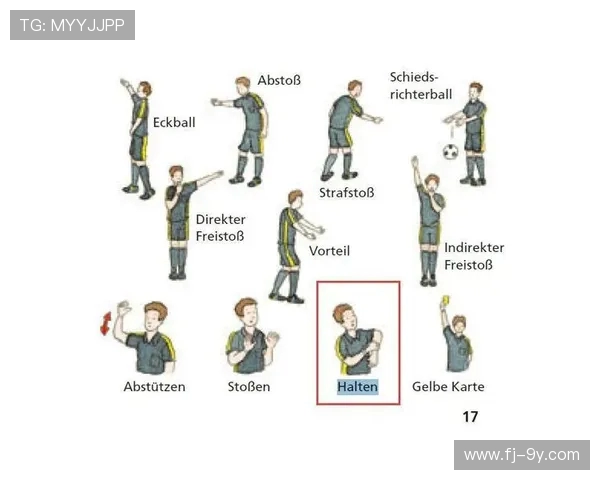 TG: MYYJJPP

Eckball

Abstoß

Strafstoß

Schiedsrichterball

Direkter Freistoß

Vorteil

Indirekter Freistoß

Abstützen

Stoßen

Halten

Gelbe Karte

17

www.fj-9y.com